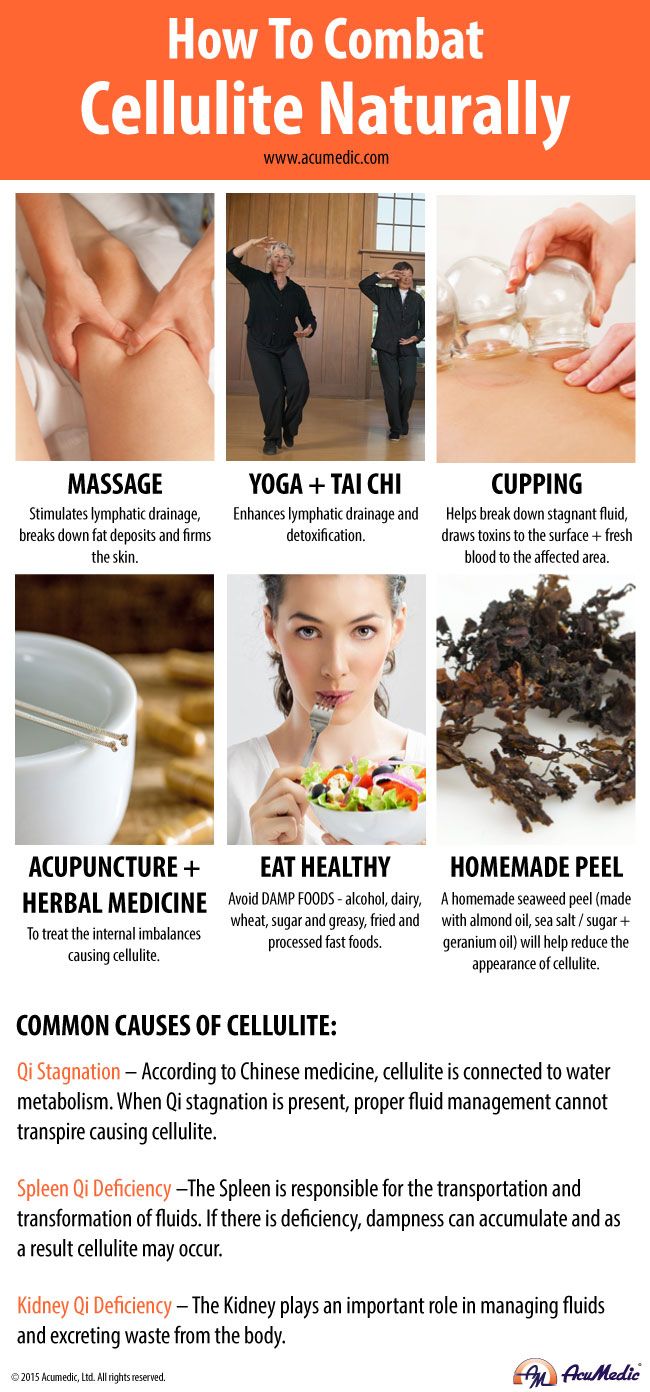 How To Combat
Cellulite Naturally

www.acumedic.com

MASSAGE
Stimulates lymphatic drainage, breaks down fat deposits and firms the skin.

YOGA + TAI CHI
Enhances lymphatic drainage and detoxification.

CUPPING
Helps break down stagnant fluid, draws toxins to the surface + fresh blood to the affected area.

ACUPUNCTURE + HERBAL MEDICINE
To treat the internal imbalances causing cellulite.

EAT HEALTHY
Avoid DAMP FOODS - alcohol, dairy, wheat, sugar and greasy, fried and processed fast foods.

HOMEMADE PEEL
A homemade seaweed peel (made with almond oil, sea salt / sugar + geranium oil) will help reduce the appearance of cellulite.

COMMON CAUSES OF CELLULITE:

Qi Stagnation – According to Chinese medicine, cellulite is connected to water metabolism. When Qi stagnation is present, proper fluid management cannot transpire causing cellulite.

Spleen Qi Deficiency –The Spleen is responsible for the transportation and transformation of fluids. If there is deficiency, dampness can accumulate and as a result cellulite may occur.

Kidney Qi Deficiency – The Kidney plays an important role in managing fluids and excreting waste from the body.

© 2015 Acumedic, Ltd. All rights reserved.

AM AcuMedic